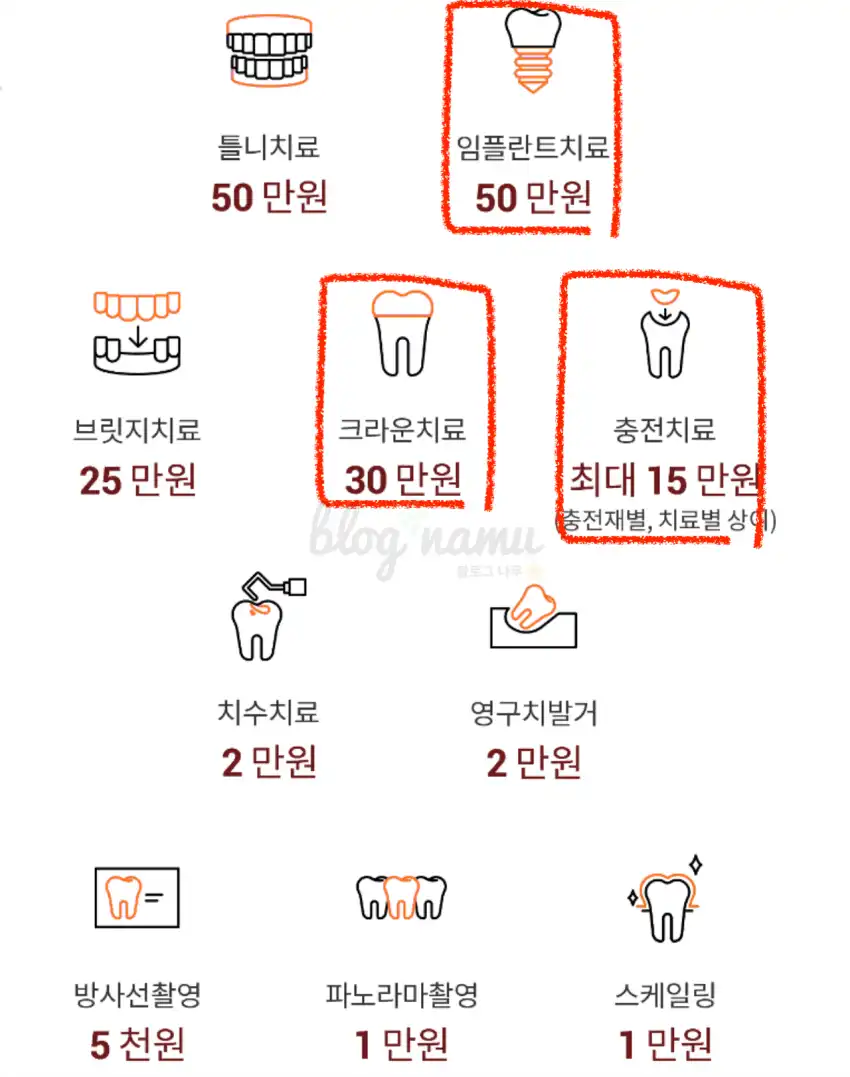 틀니치료
50 만원

임플란트치료
50 만원

브릿지치료
25 만원

크라운치료
30 만원

충전치료
최대 15 만원
(충전재별, 치료별 상이)

blog namu
블로그 나무

치수치료
2 만원

영구치발거
2 만원

방사선촬영
5 천원

파노라마촬영
1 만원

스케일링
1 만원